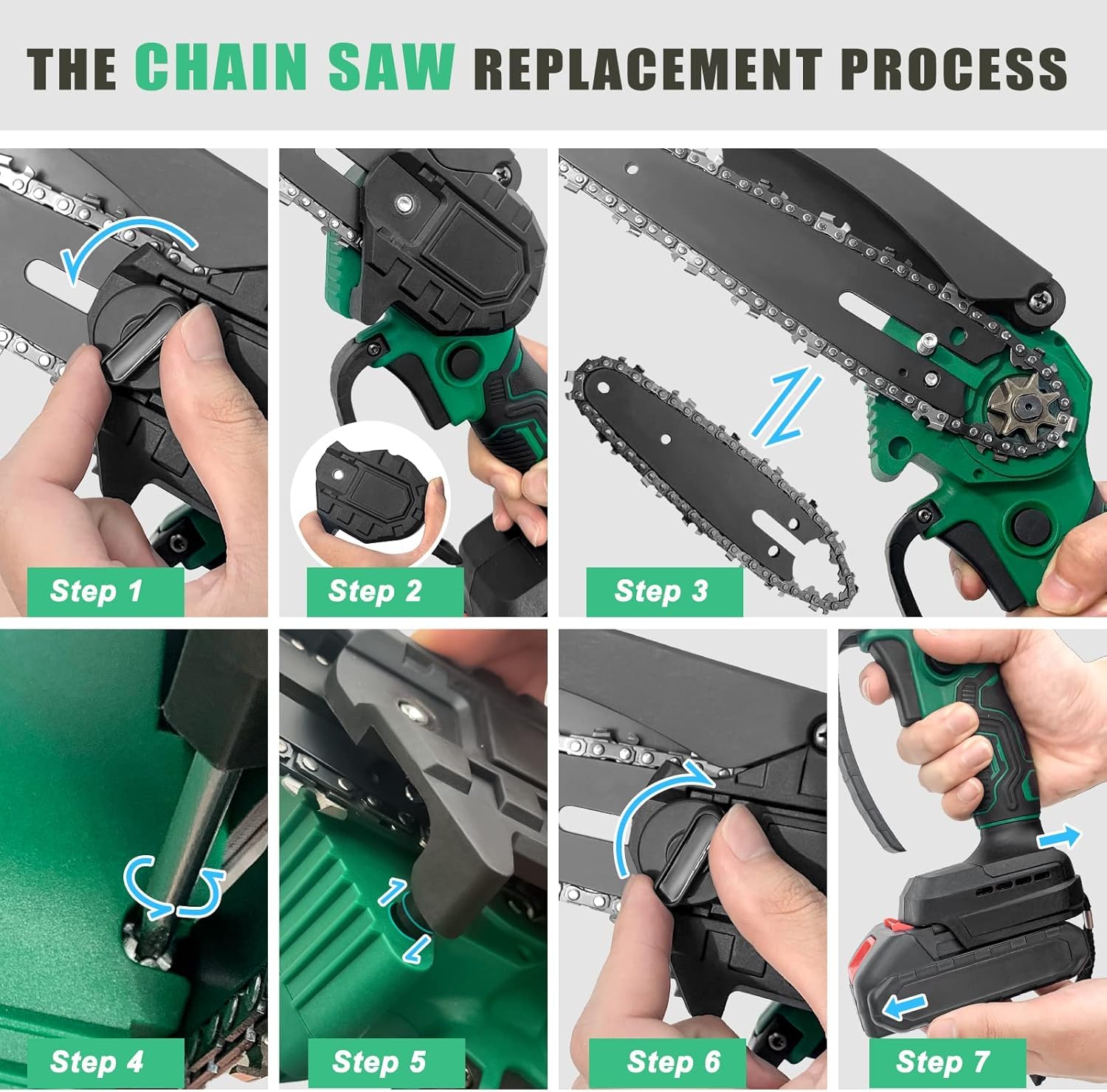 THE CHAIN SAW REPLACEMENT PROCESS

Step 1

Step 2

Step 3

Step 4

Step 5

Step 6

Step 7